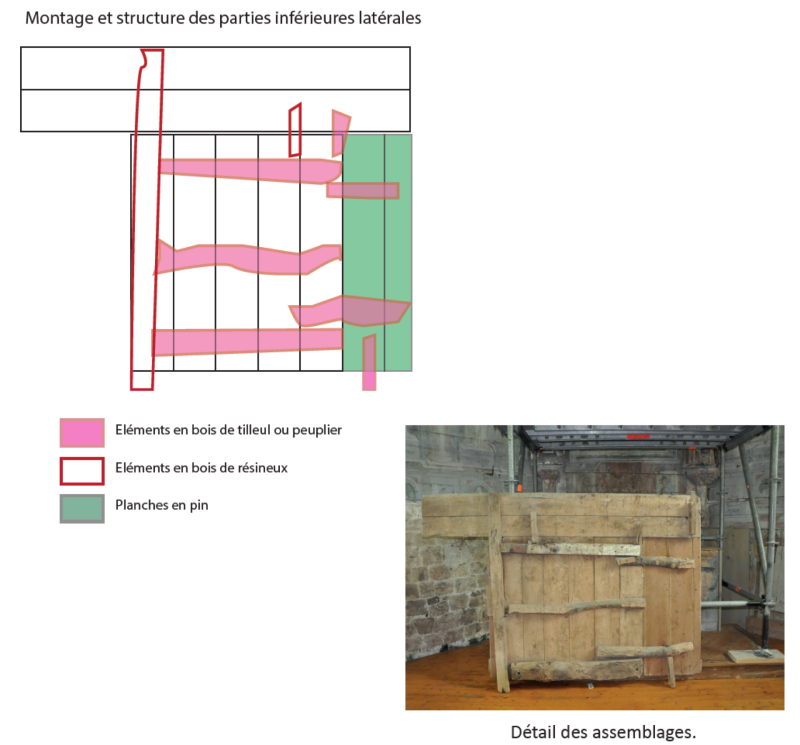 Montage et structure des parties inférieures latérales

Eléments en bois de tilleul ou peuplier

Eléments en bois de résineux

Planches en pin

Détail des assemblages.